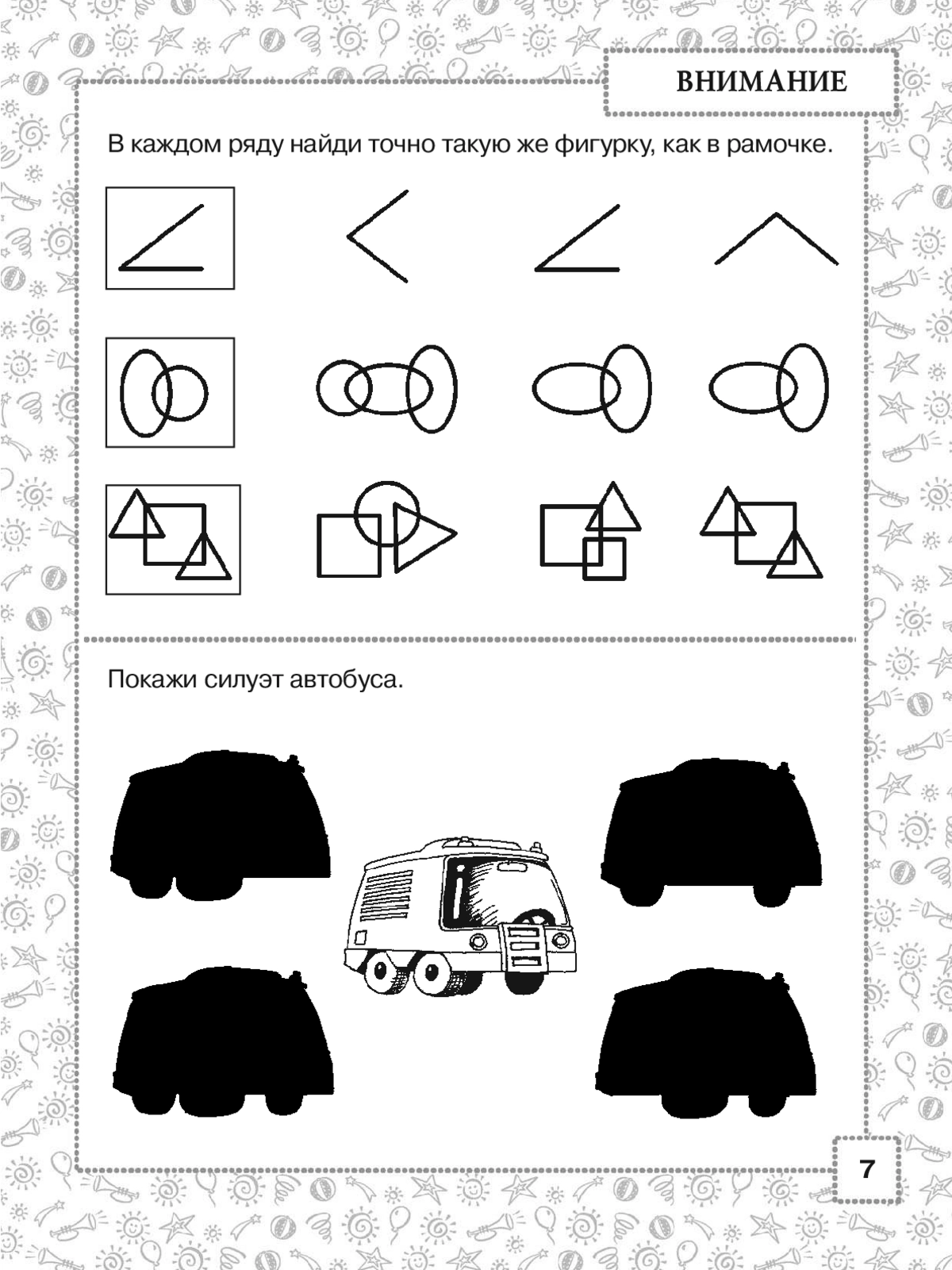 ВНИМАНИЕ

В каждом ряду найди точно такую же фигурку, как в рамочке.

Покажи силуэт автобуса.

7