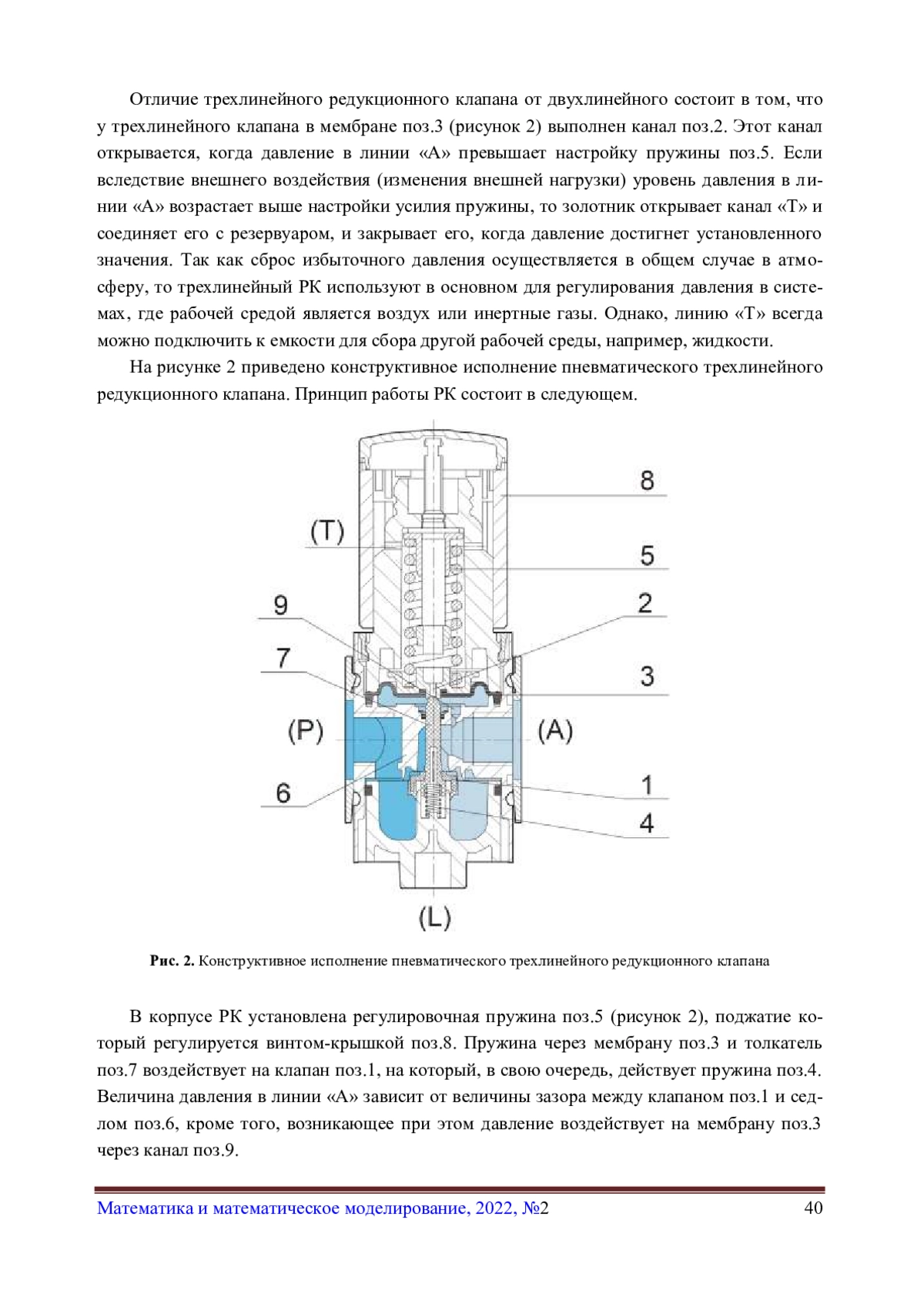 Отличие трехлинейного редукционного клапана от двухлинейного состоит в том, что у трехлинейного клапана в мембране поз.3 (рисунок 2) выполнен канал поз.2. Этот канал открывается, когда давление в линии «А» превышает настройку пружины поз.5. Если вследствие внешнего воздействия (изменения внешней нагрузки) уровень давления в линии «А» возрастает выше настройки усилия пружины, то золотник открывает канал «Т» и соединяет его с резервуаром, и закрывает его, когда давление достигнет установленного значения. Так как сброс избыточного давления осуществляется в общем случае в атмосферу, то трехлинейный РК используют в основном для регулирования давления в системах, где рабочей средой является воздух или инертные газы. Однако, линию «Т» всегда можно подключить к емкости для сбора другой рабочей среды, например, жидкости.

На рисунке 2 приведено конструктивное исполнение пневматического трехлинейного редукционного клапана. Принцип работы РК состоит в следующем.

8
(T)
5
9
2
7
3
(P)
(A)
6
1
4
(L)

Рис. 2. Конструктивное исполнение пневматического трехлинейного редукционного клапана

В корпусе РК установлена регулировочная пружина поз.5 (рисунок 2), поджатие который регулируется винтом-крышкой поз.8. Пружина через мембрану поз.3 и толкатель поз.7 воздействует на клапан поз.1, на который, в свою очередь, действует пружина поз.4. Величина давления в линии «А» зависит от величины зазора между клапаном поз.1 и седлом поз.6, кроме того, возникающее при этом давление воздействует на мембрану поз.3 через канал поз.9.

Математика и математическое моделирование, 2022, №2 40