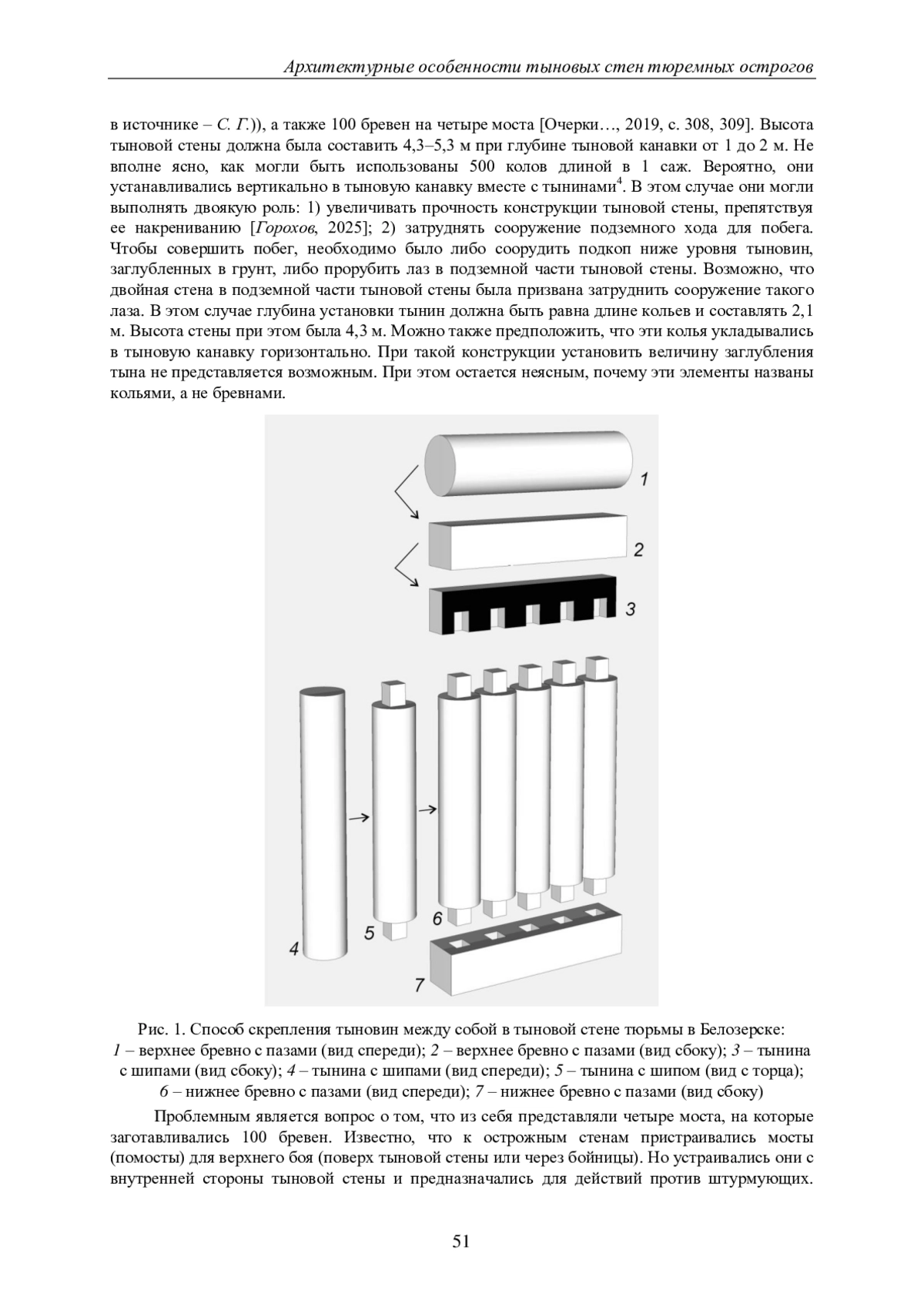 Архитектурные особенности тыновых стен тюремных острогов

в источнике – С. Г.)), а также 100 бревен на четыре моста [Очерки…, 2019, с. 308, 309]. Высота тыновой стены должна была составить 4,3–5,3 м при глубине тыновой канавки от 1 до 2 м. Не вполне ясно, как могли быть использованы 500 колов длиной в 1 саж. Вероятно, они устанавливались вертикально в тыновую канавку вместе с тынинами$^4$. В этом случае они могли выполнять двоякую роль: 1) увеличивать прочность конструкции тыновой стены, препятствуя ее накрениванию [Горохов, 2025]; 2) затруднять сооружение подземного хода для побега. Чтобы совершить побег, необходимо было либо соорудить подкоп ниже уровня тыновин, заглубленных в грунт, либо прорубить лаз в подземной части тыновой стены. Возможно, что двойная стена в подземной части тыновой стены была призвана затруднить сооружение такого лаза. В этом случае глубина установки тынин должна быть равна длине кольев и составлять 2,1 м. Высота стены при этом была 4,3 м. Можно также предположить, что эти колья укладывались в тыновую канавку горизонтально. При такой конструкции установить величину заглубления тына не представляется возможным. При этом остается неясным, почему эти элементы названы кольями, а не бревнами.

1
2
3
4
5
6
7

Рис. 1. Способ скрепления тыновин между собой в тыновой стене тюрьмы в Белозерске: 1 – верхнее бревно с пазами (вид спереди); 2 – верхнее бревно с пазами (вид сбоку); 3 – тынина с шипами (вид сбоку); 4 – тынина с шипами (вид спереди); 5 – тынина с шипом (вид с торца); 6 – нижнее бревно с пазами (вид спереди); 7 – нижнее бревно с пазами (вид сбоку)

Проблемным является вопрос о том, что из себя представляли четыре моста, на которые заготавливались 100 бревен. Известно, что к острожным стенам пристраивались мосты (помосты) для верхнего боя (поверх тыновой стены или через бойницы). Но устраивались они с внутренней стороны тыновой стены и предназначались для действий против штурмующих.

51