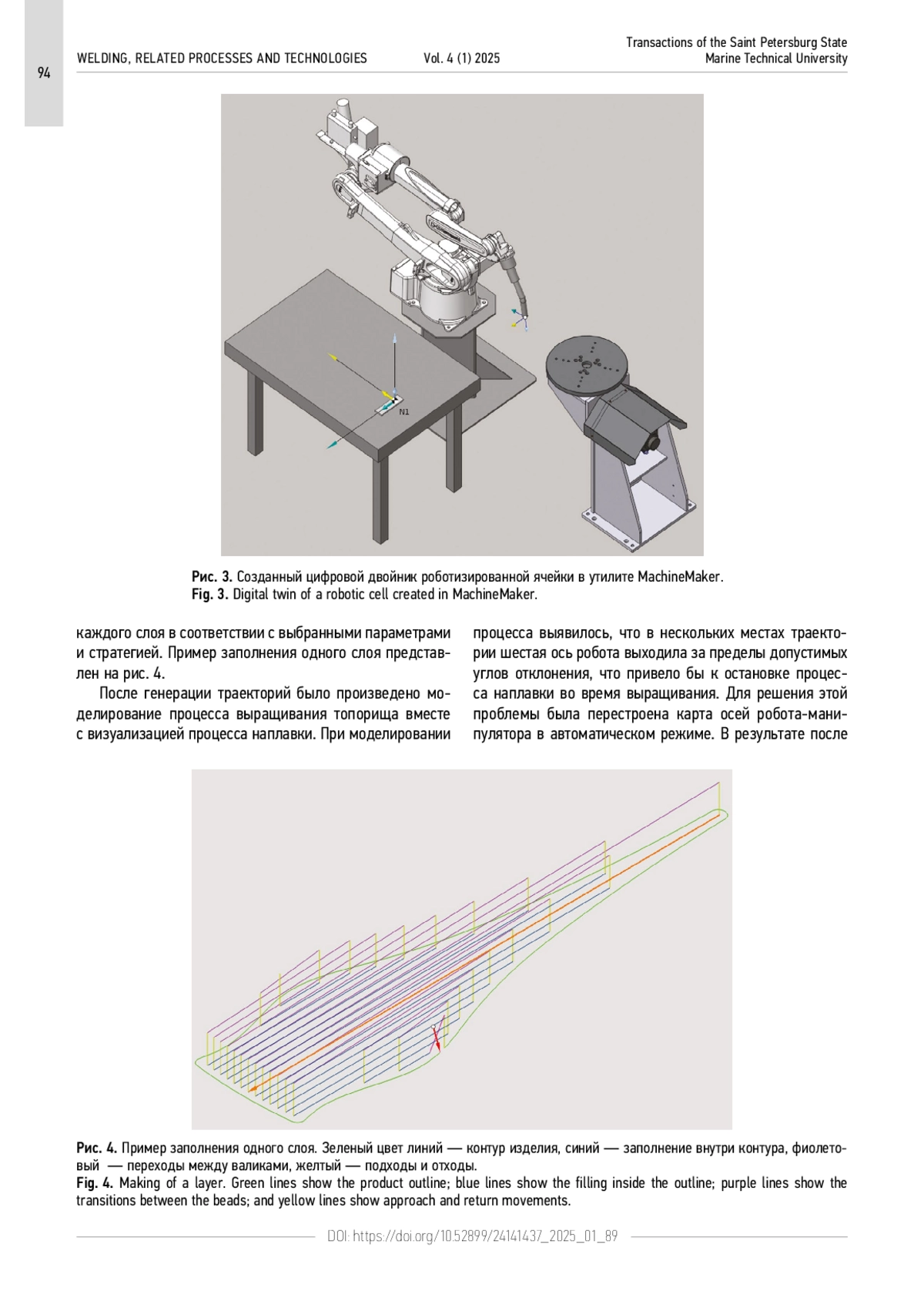 94

WELDING, RELATED PROCESSES AND TECHNOLOGIES Vol. 4 (1) 2025

Transactions of the Saint Petersburg State Marine Technical University

N1

Рис. 3. Созданный цифровой двойник роботизированной ячейки в утилите MachineMaker.
Fig. 3. Digital twin of a robotic cell created in MachineMaker.

каждого слоя в соответствии с выбранными параметрами и стратегией. Пример заполнения одного слоя представлен на рис. 4.

После генерации траекторий было произведено моделирование процесса выращивания топорища вместе с визуализацией процесса наплавки. При моделировании процесса выявилось, что в нескольких местах траектории шестая ось робота выходила за пределы допустимых углов отклонения, что привело бы к остановке процесса наплавки во время выращивания. Для решения этой проблемы была перестроена карта осей робота-манипулятора в автоматическом режиме. В результате после

Рис. 4. Пример заполнения одного слоя. Зеленый цвет линий — контур изделия, синий — заполнение внутри контура, фиолетовый — переходы между валиками, желтый — подходы и отходы.
Fig. 4. Making of a layer. Green lines show the product outline; blue lines show the filling inside the outline; purple lines show the transitions between the beads; and yellow lines show approach and return movements.

DOI: https://doi.org/10.52899/24141437_2025_01_89